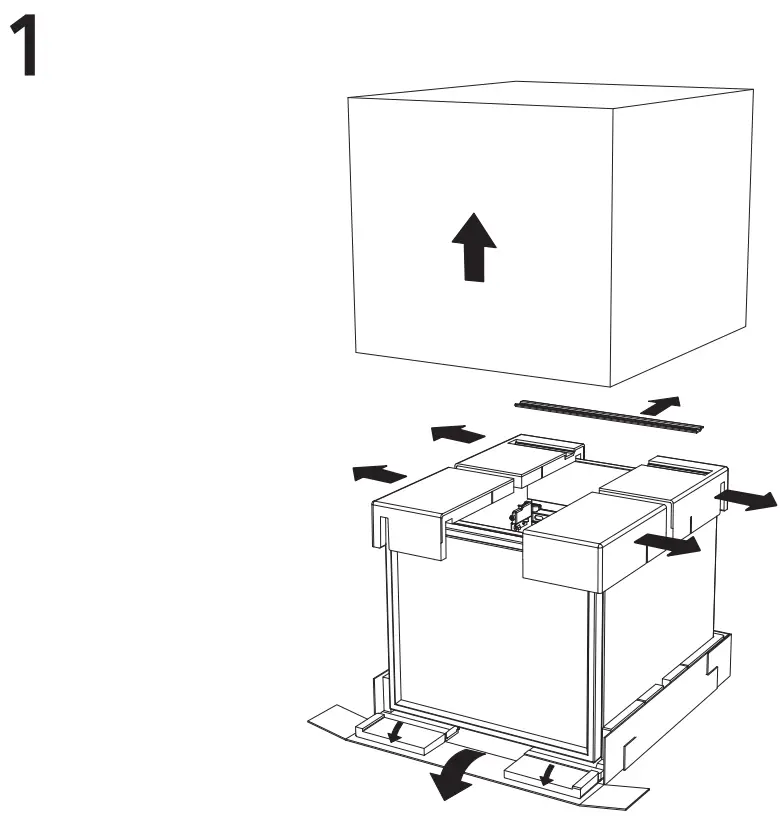 1