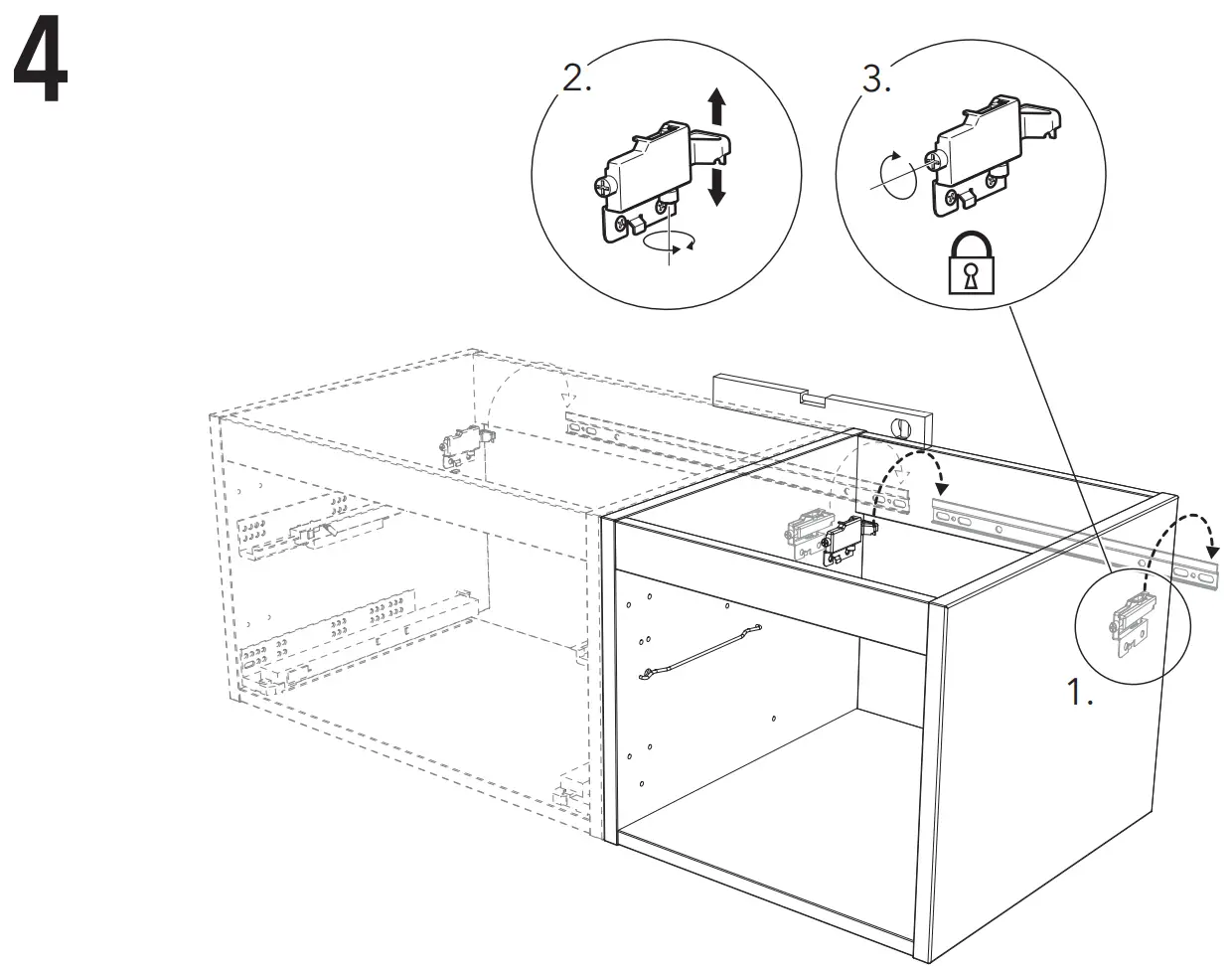 4

2.

3.

1.