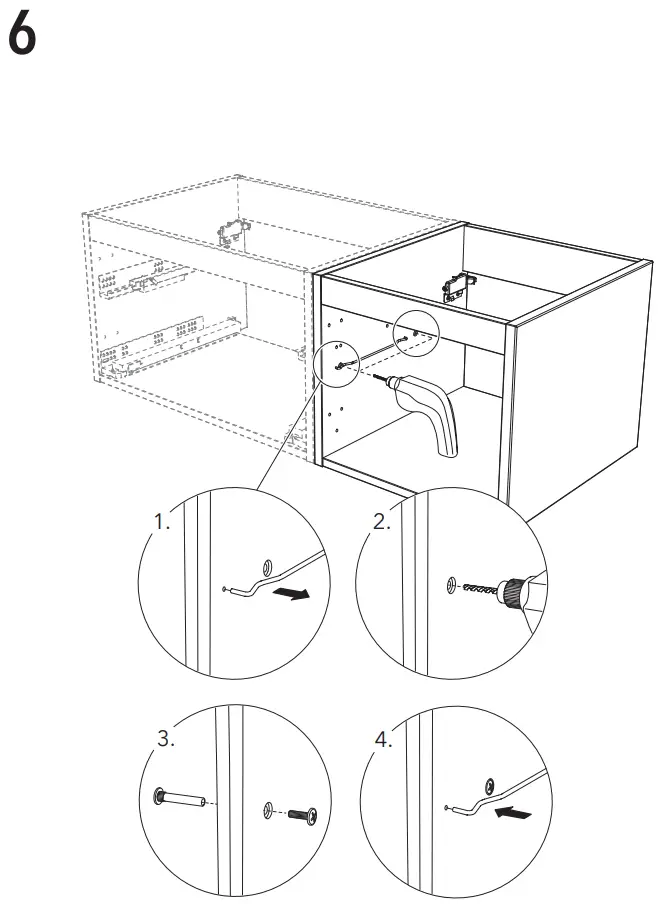 6

1.

2.

3.

4.