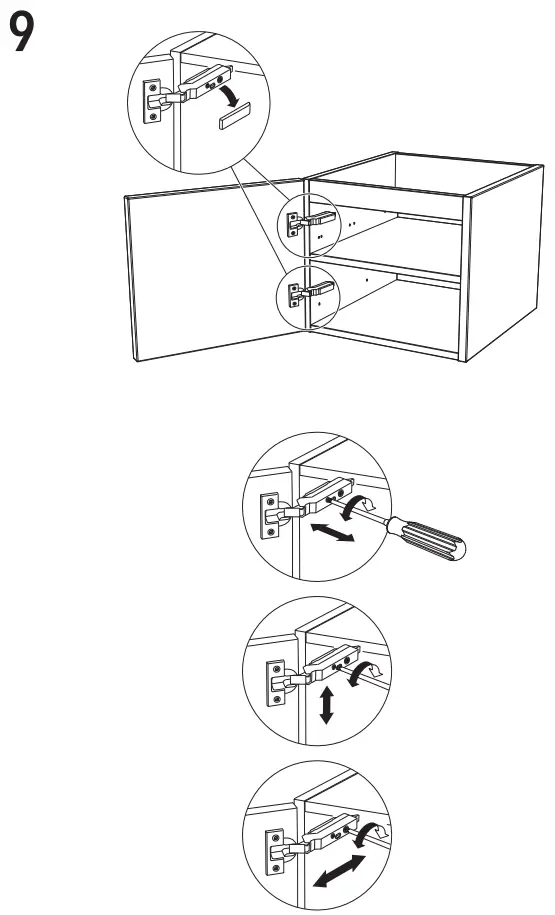 9