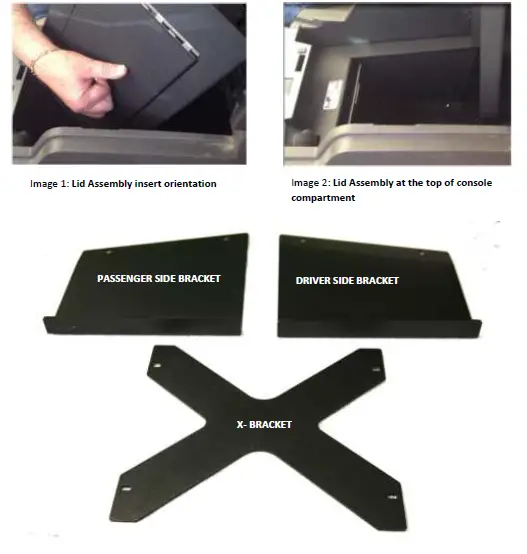 Image 1: Lid Assembly insert orientation

Image 2: Lid Assembly at the top of console compartment

PASSENGER SIDE BRACKET

DRIVER SIDE BRACKET

X- BRACKET