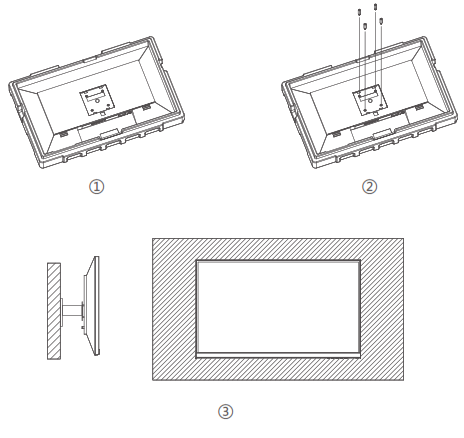 ①

②

③