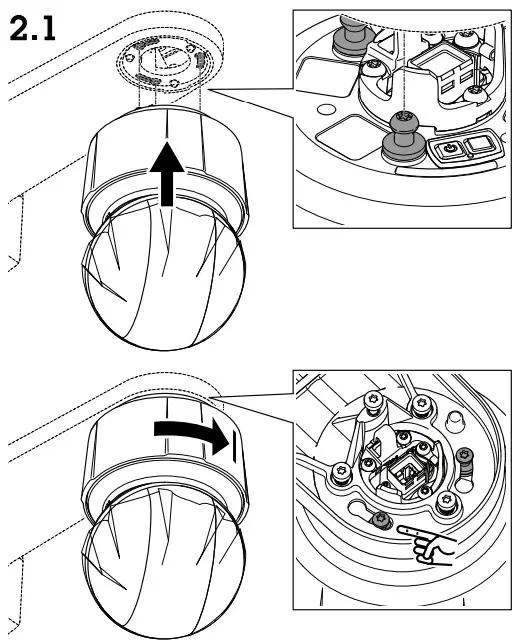 2.1