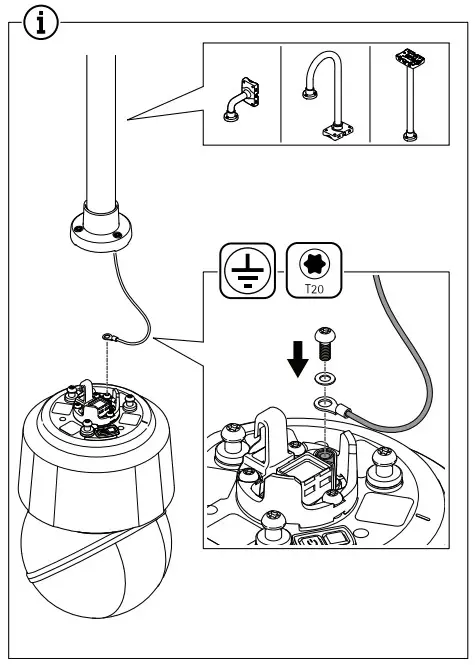 i

T20