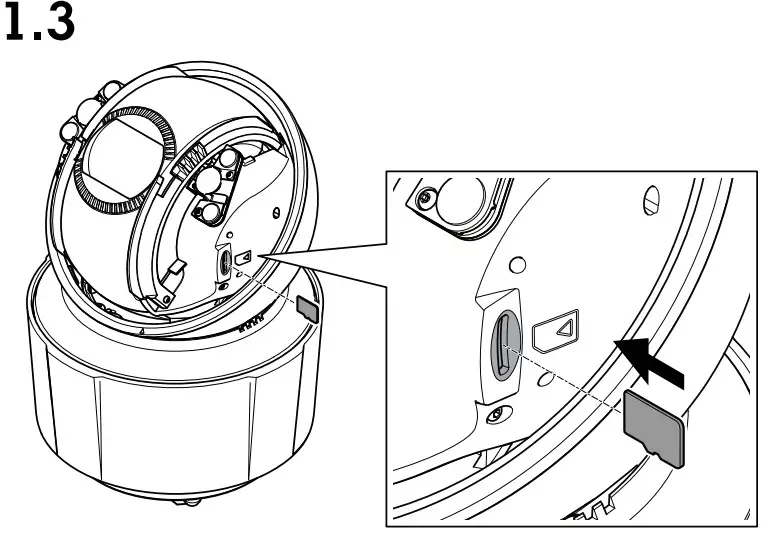 1.3