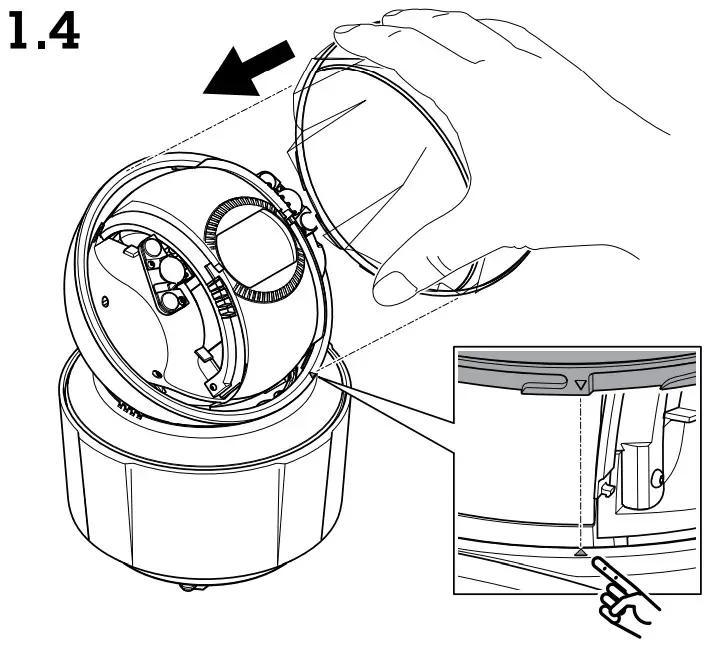 1.4