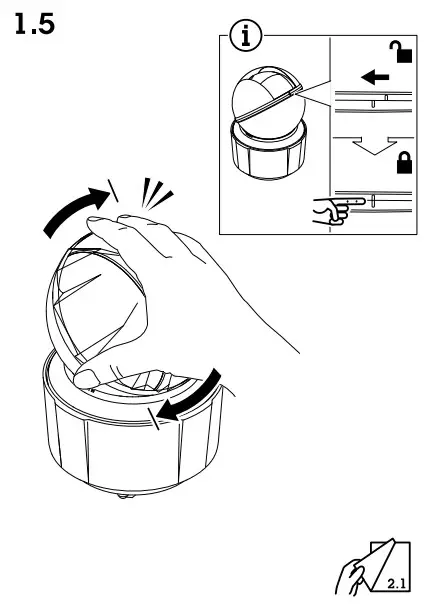 1.5

i

2.1