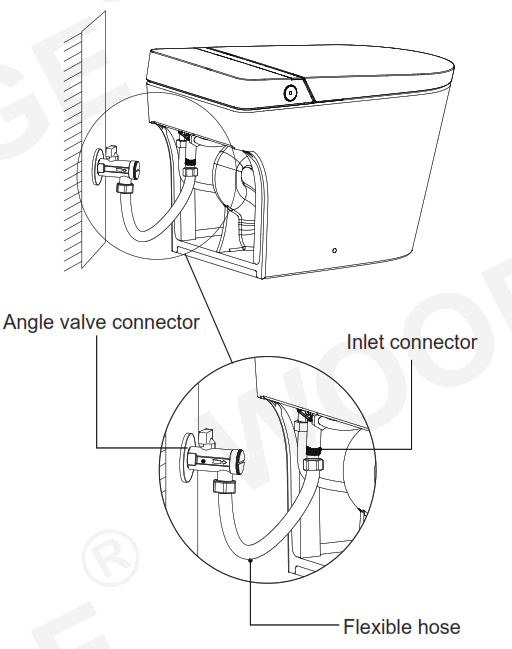 Angle valve connector

Inlet connector

Flexible hose