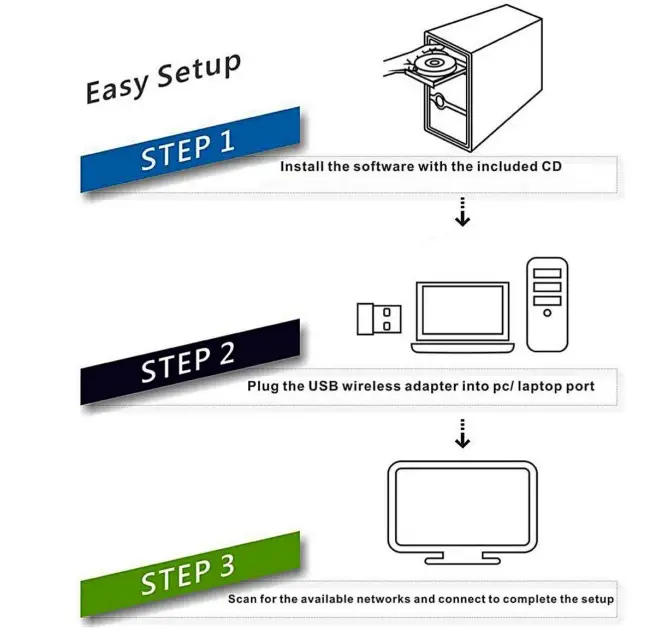 Easy Setup

STEP 1

Install the software with the included CD

STEP 2

Plug the USB wireless adapter into pc/ laptop port

STEP 3

Scan for the available networks and connect to complete the setup