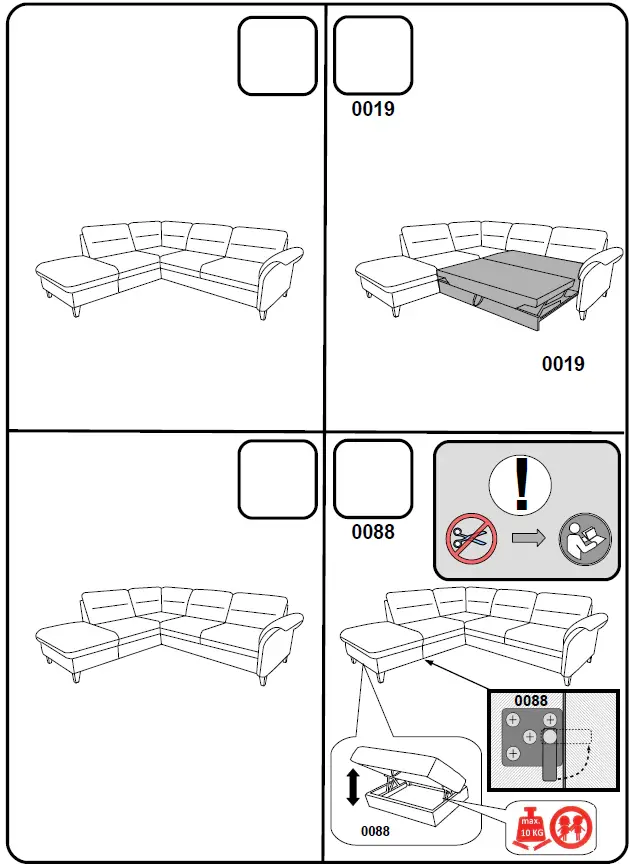 0019

0019

0088

0088

0088

max. 10 KG