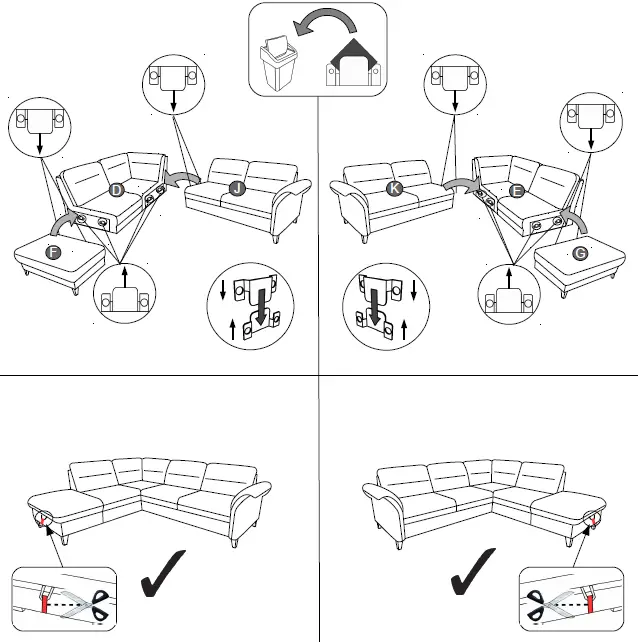 D
J
F
K
E
G