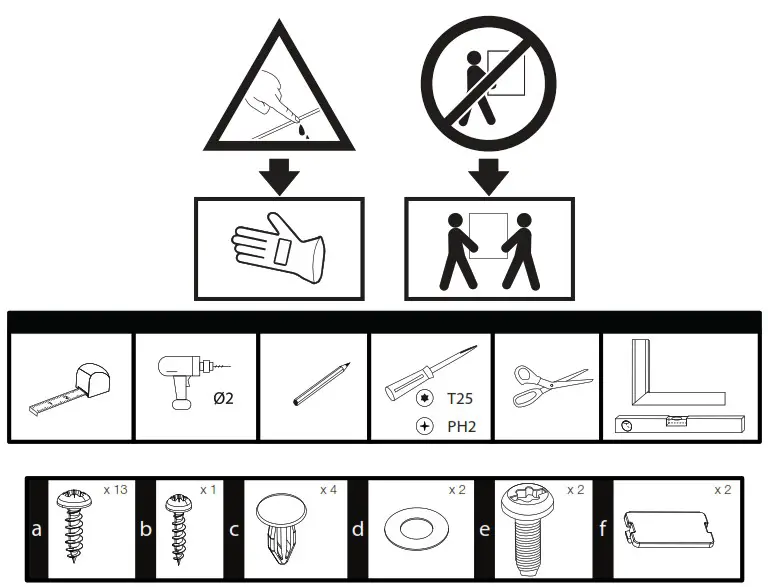 Ø2

T25

PH2

a x 13
b x 1
c x 4
d x 2
e x 2
f x 2