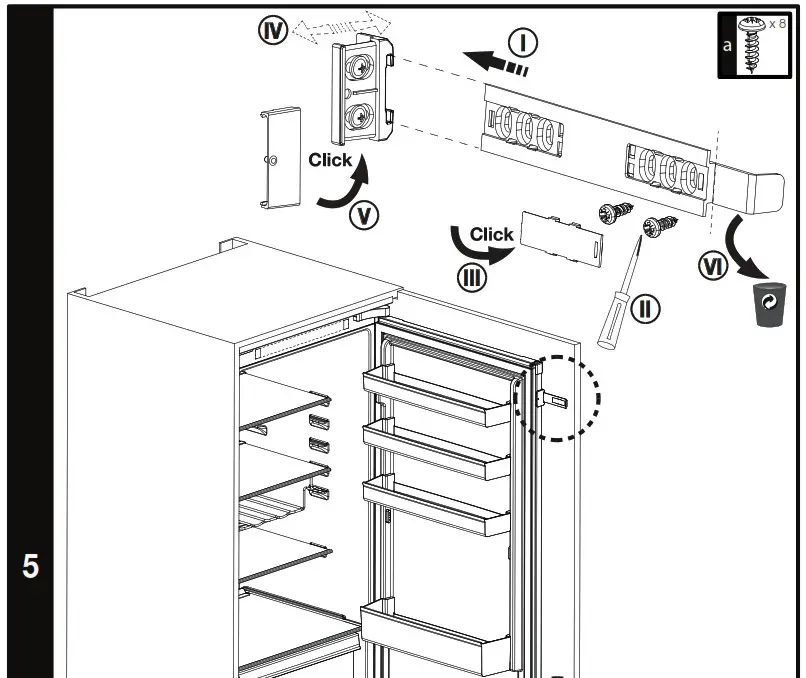 IV
I
a
x 8
Click
V
Click
III
II
VI
5