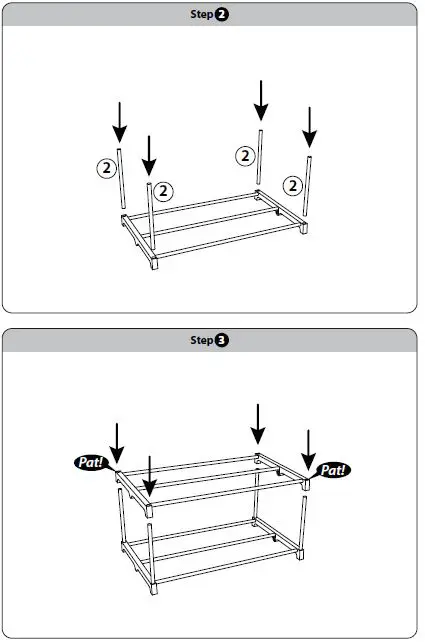 Step 2

2
2
2
2

Step 3

Pat!
Pat!