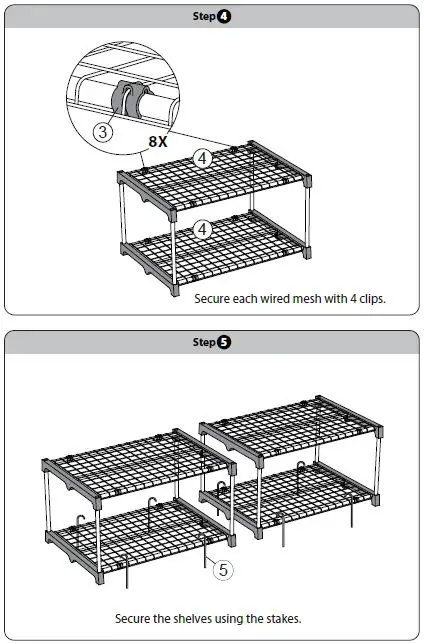 Step 4

3

8X

4

4

Secure each wired mesh with 4 clips.

Step 5

5

Secure the shelves using the stakes.