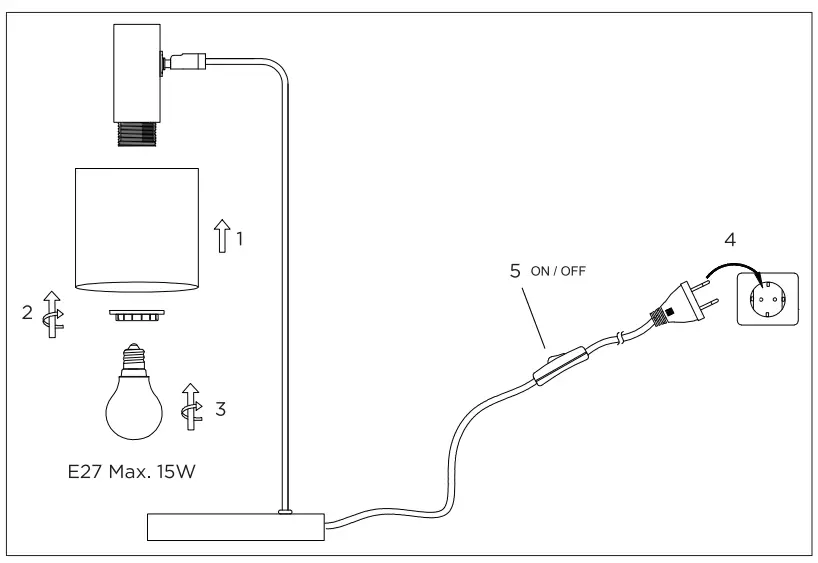 1

2

3

E27 Max. 15W

5 ON / OFF

4