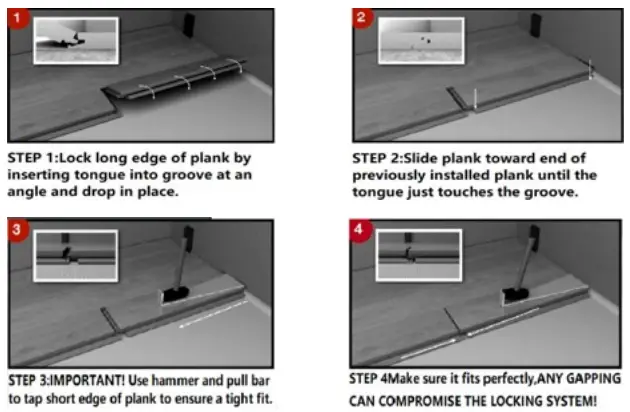 1

STEP 1:Lock long edge of plank by inserting tongue into groove at an angle and drop in place.

2

STEP 2:Slide plank toward end of previously installed plank until the tongue just touches the groove.

3

STEP 3:IMPORTANT! Use hammer and pull bar to tap short edge of plank to ensure a tight fit.

4

STEP 4Make sure it fits perfectly,ANY GAPPING CAN COMPROMISE THE LOCKING SYSTEM!