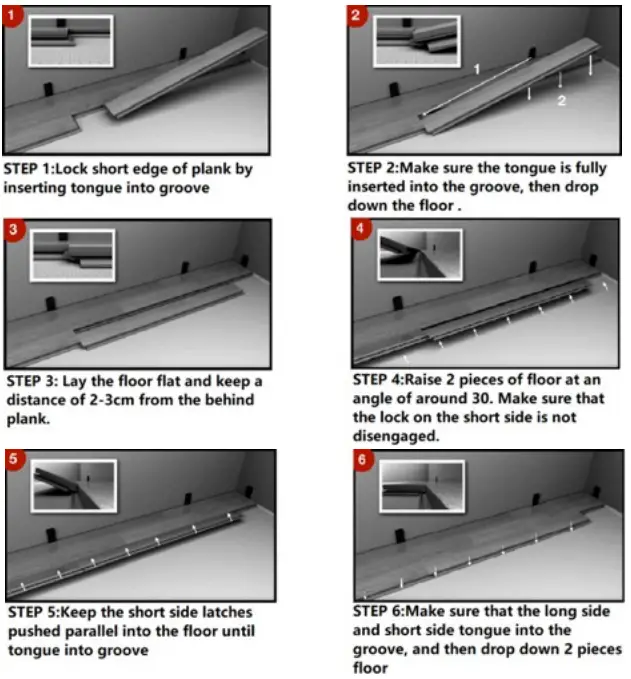 1

STEP 1:Lock short edge of plank by inserting tongue into groove

2

1

2

STEP 2:Make sure the tongue is fully inserted into the groove, then drop down the floor .

3

STEP 3: Lay the floor flat and keep a distance of 2-3cm from the behind plank.

4

STEP 4:Raise 2 pieces of floor at an angle of around 30. Make sure that the lock on the short side is not disengaged.

5

STEP 5:Keep the short side latches pushed parallel into the floor until tongue into groove

6

STEP 6:Make sure that the long side and short side tongue into the groove, and then drop down 2 pieces floor