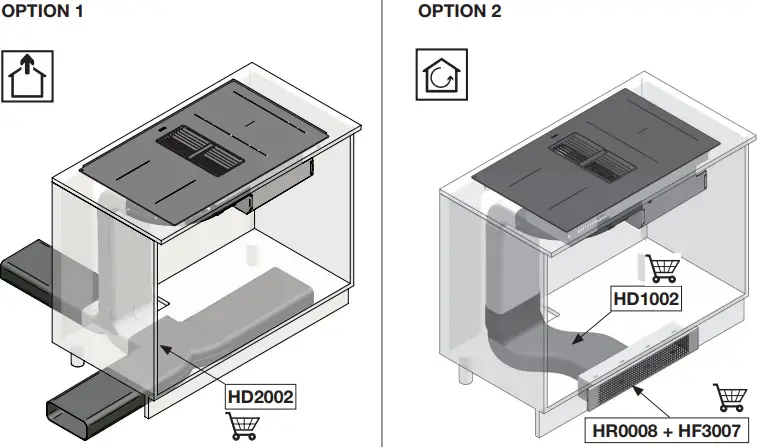 OPTION 1

HD2002

OPTION 2

HD1002

HR0008 + HF3007