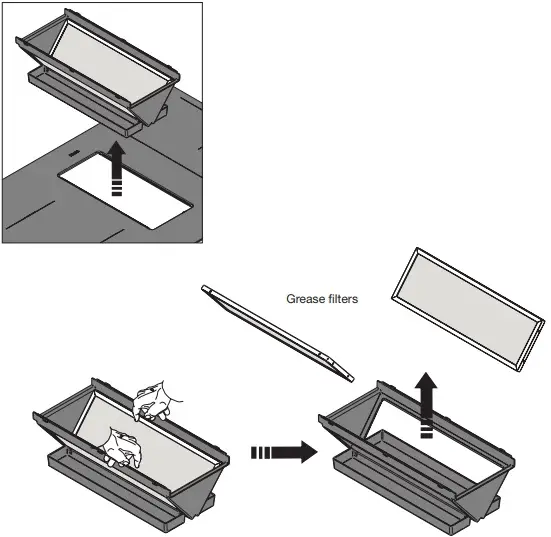 Grease filters