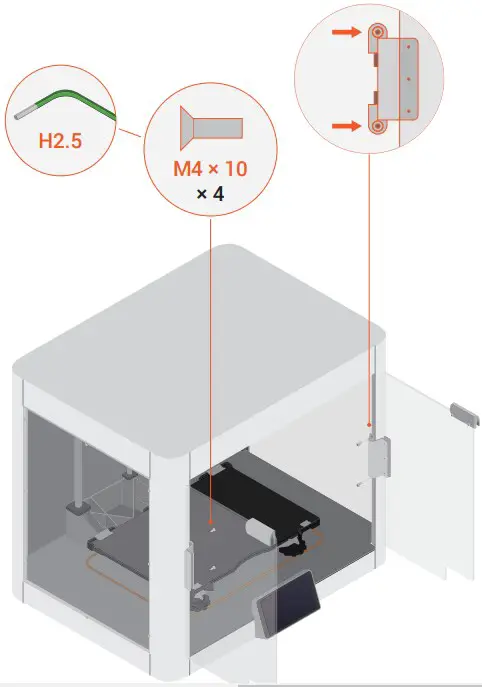 H2.5

M4 × 10
× 4