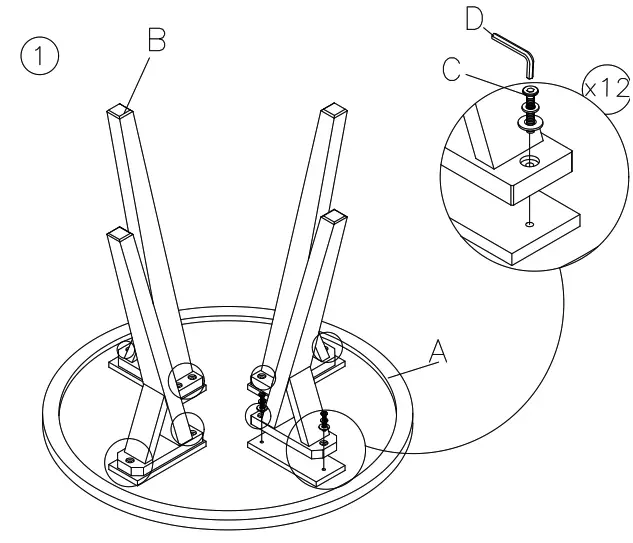 1
B
D
C
x12
A