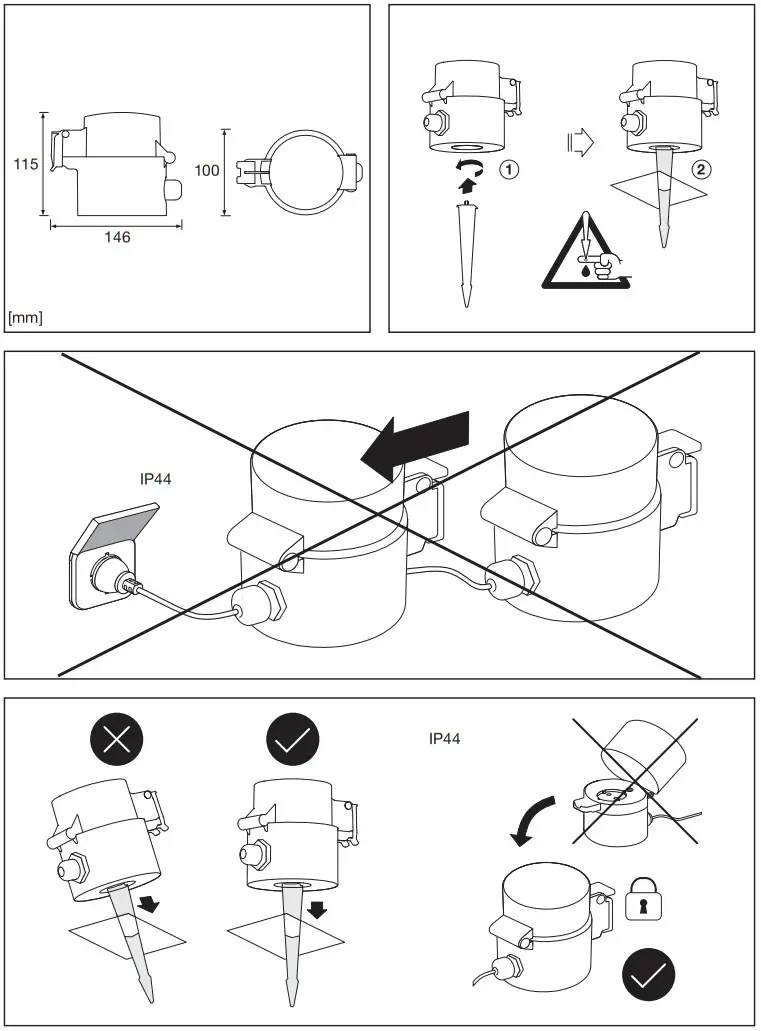 115

146

100

[mm]

1

2

IP44

IP44