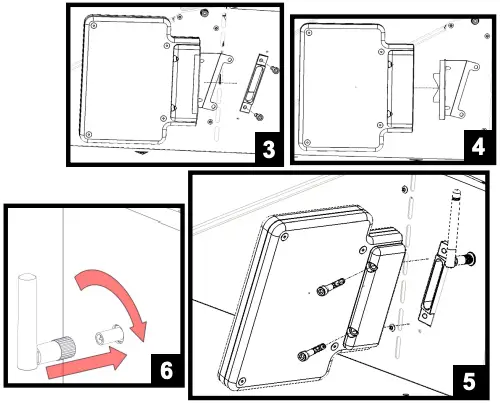 3

4

6

5