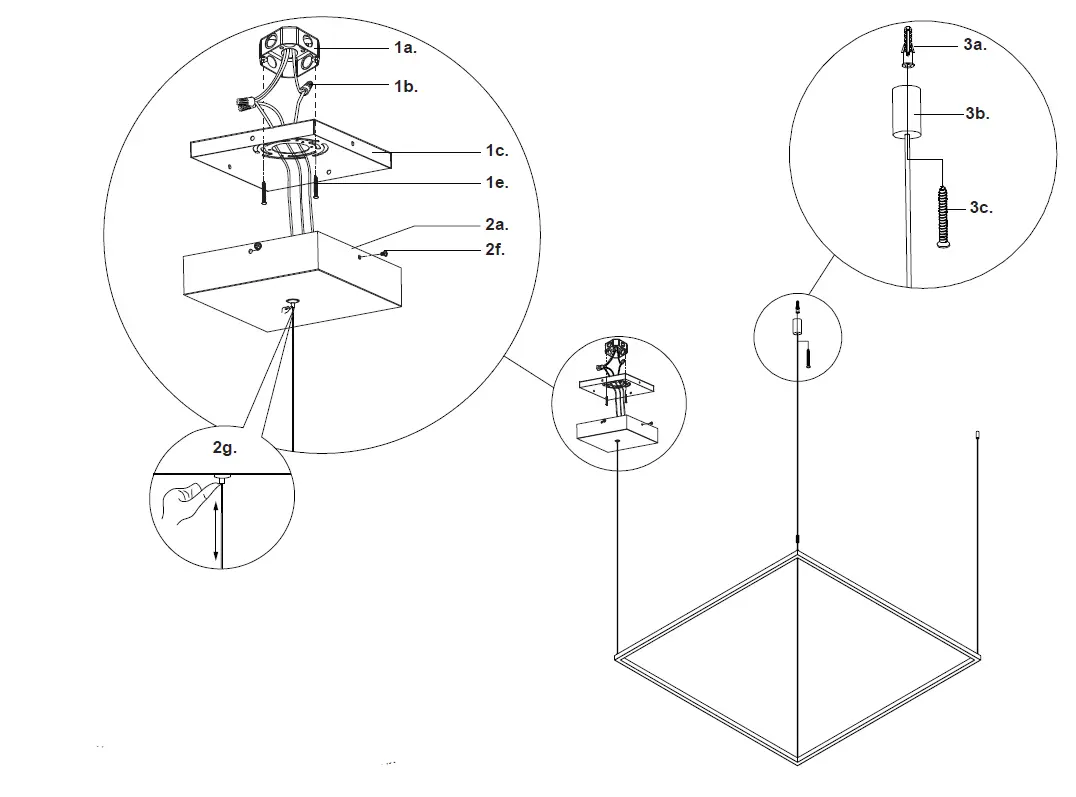 1a.
1b.
1c.
1e.
2a.
2f.
2g.
3a.
3b.
3c.