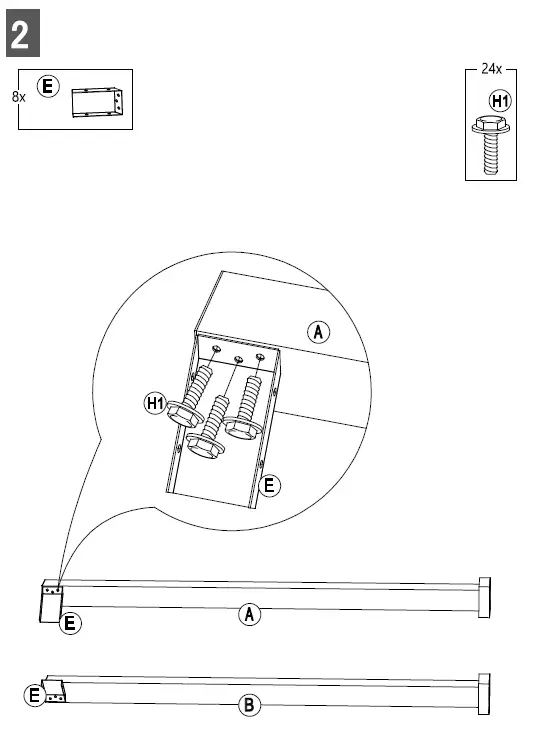 2

8x E

24x H1

A

H1

E

E

A

E

B