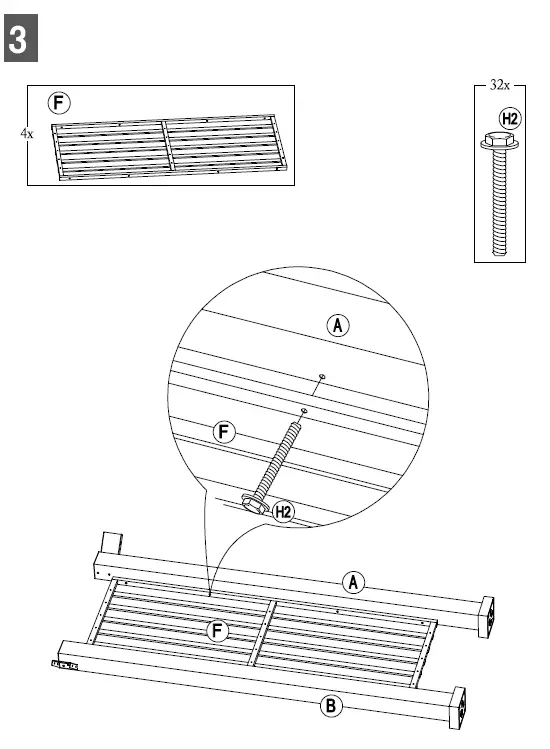 3

F

4x

32x

H2

A

F

H2

A

F

B