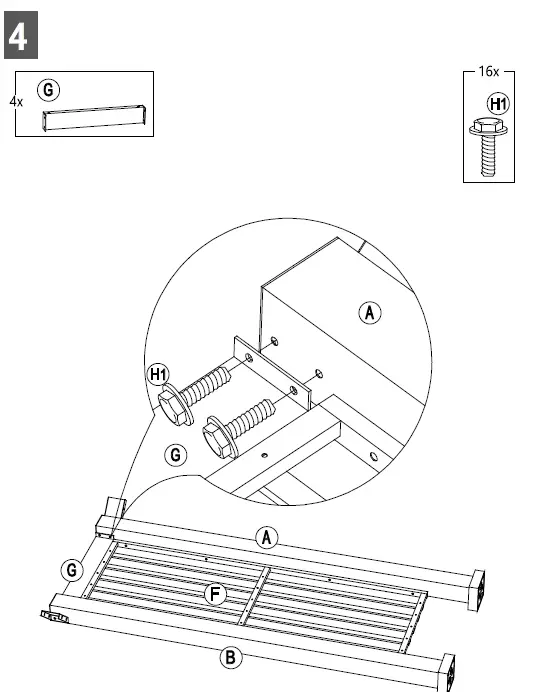 4

4x G

16x H1

A

H1

G

A

G

F

B