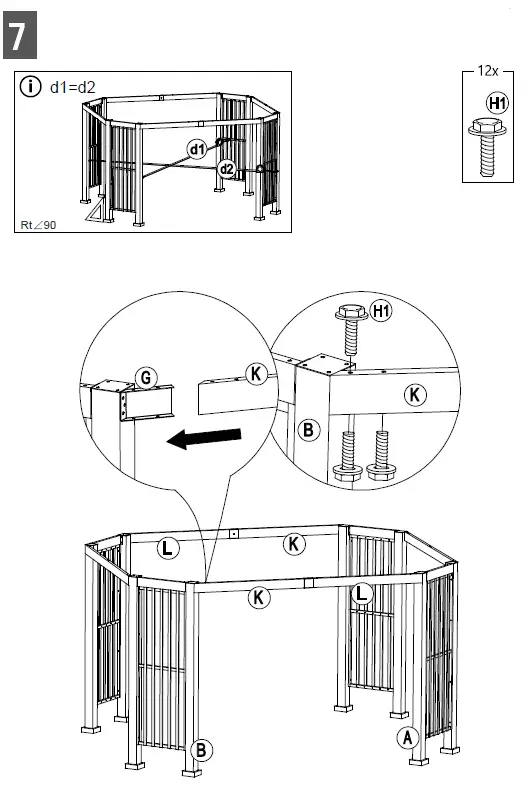 7

i d1=d2

d1

d2

Rt∠90

12x

H1

G

K

H1

K

B

L

K

K

L

B

A