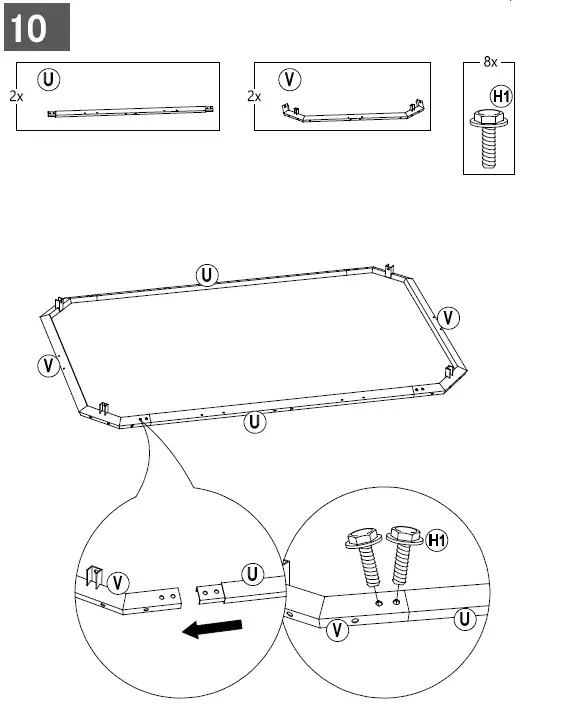 10

2x U

2x V

8x H1

U

V

V

U

V

U

H1

V

U