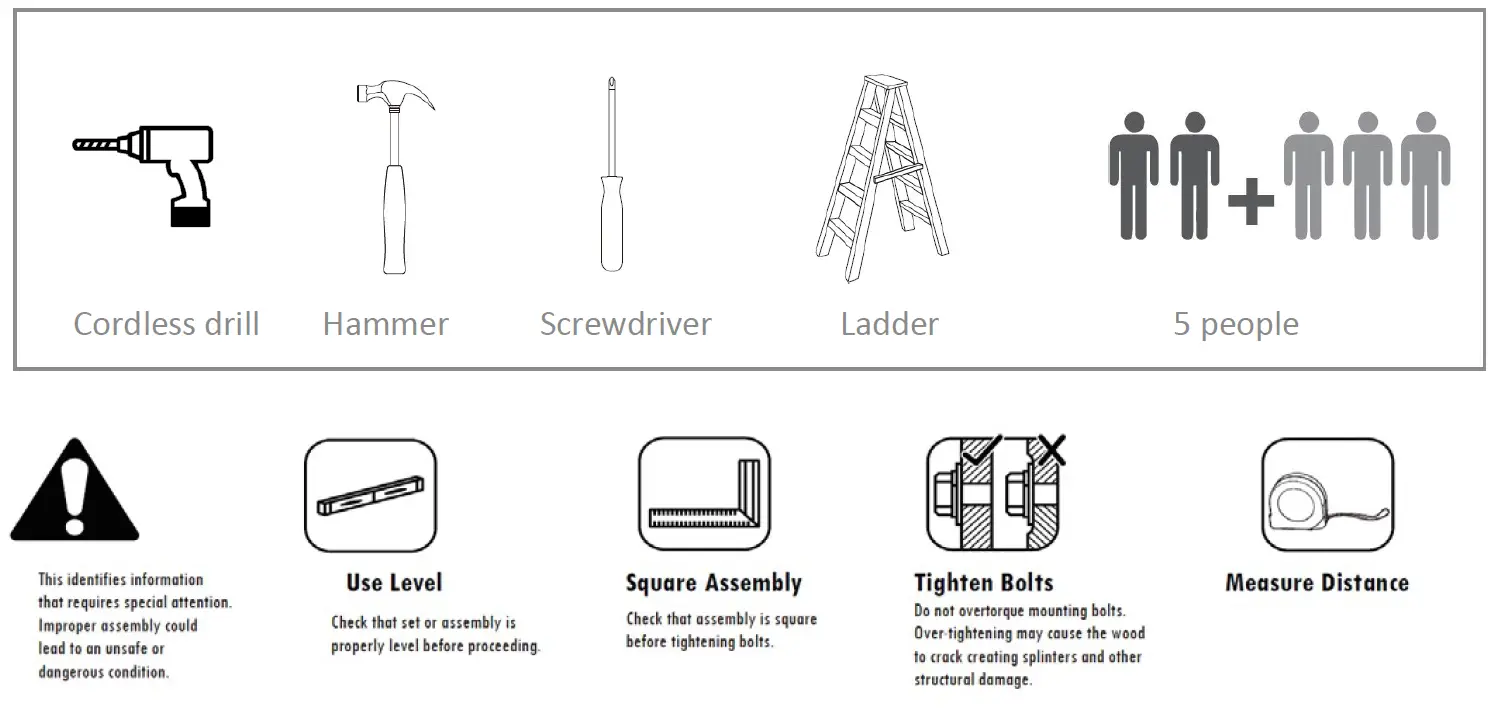 Cordless drill
Hammer
Screwdriver
Ladder
5 people

This identifies information that requires special attention. Improper assembly could lead to an unsafe or dangerous condition.

Use Level
Check that set or assembly is properly level before proceeding.

Square Assembly
Check that assembly is square before tightening bolts.

Tighten Bolts
Do not overtorque mounting bolts. Over-tightening may cause the wood to crack creating splinters and other structural damage.

Measure Distance