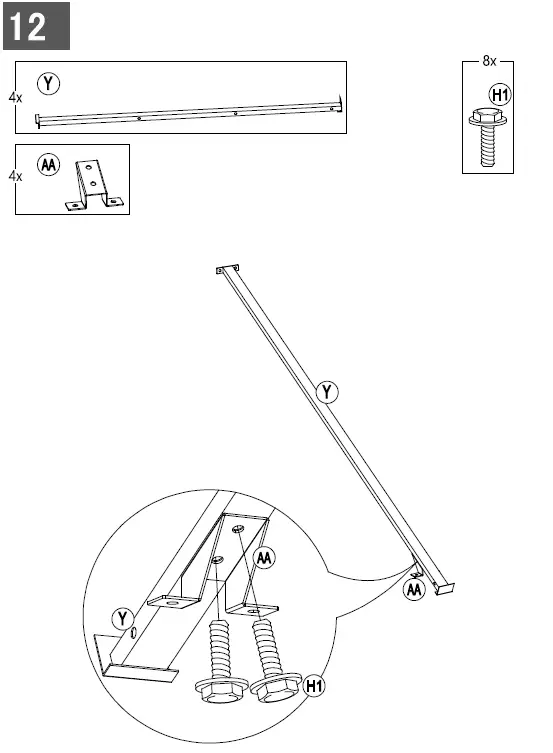 12

4x Y

4x AA

8x H1

Y

AA

AA

Y

H1