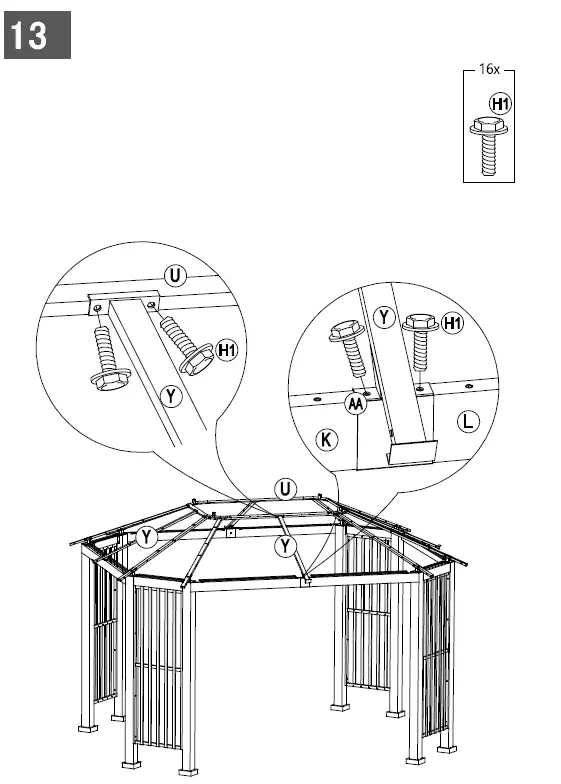 13

16x
H1

U
H1
Y

Y
H1
AA
K
L

U
Y
Y