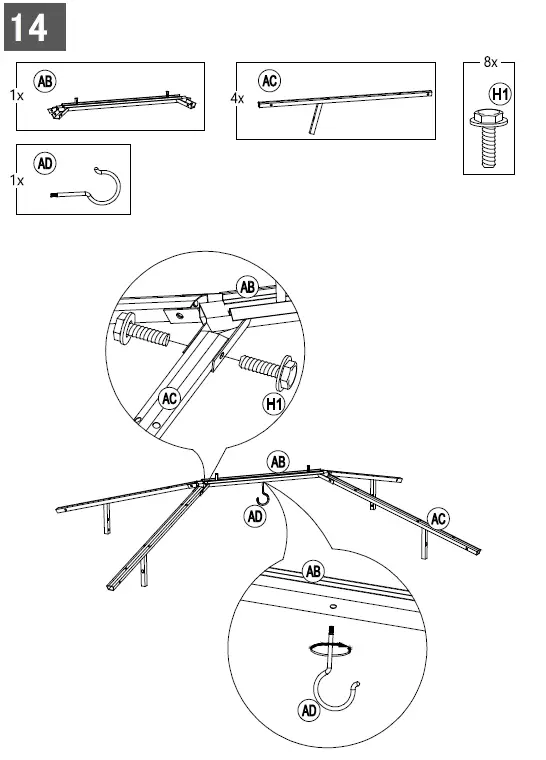 14

1x AB

4x AC

8x H1

1x AD

AB

AC

H1

AB

AD

AC

AB

AD