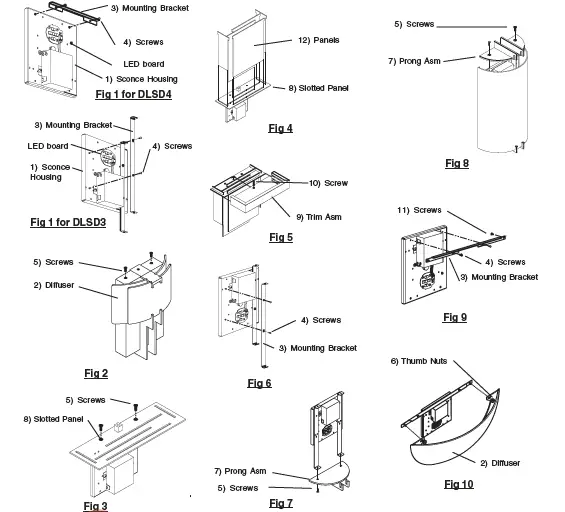 3) Mounting Bracket
4) Screws
LED board
1) Sconce Housing
Fig 1 for DLSD4

3) Mounting Bracket
LED board
4) Screws
1) Sconce Housing
Fig 1 for DLSD3

5) Screws
2) Diffuser
Fig 2

5) Screws
8) Slotted Panel
Fig 3

12) Panels
8) Slotted Panel
Fig 4

10) Screw
9) Trim Asm
Fig 5

4) Screws
3) Mounting Bracket
Fig 6

7) Prong Asm
5) Screws
Fig 7

5) Screws
7) Prong Asm
Fig 8

11) Screws
4) Screws
3) Mounting Bracket
Fig 9

6) Thumb Nuts
2) Diffuser
Fig 10