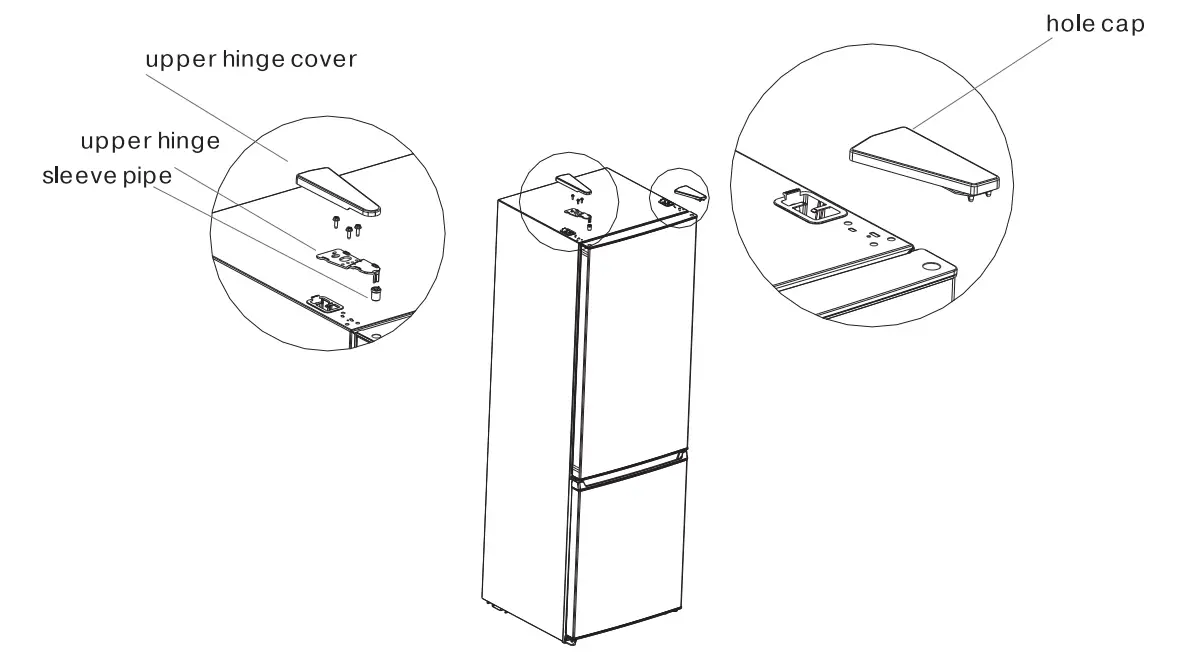 upper hinge cover
upper hinge
sleeve pipe
hole cap