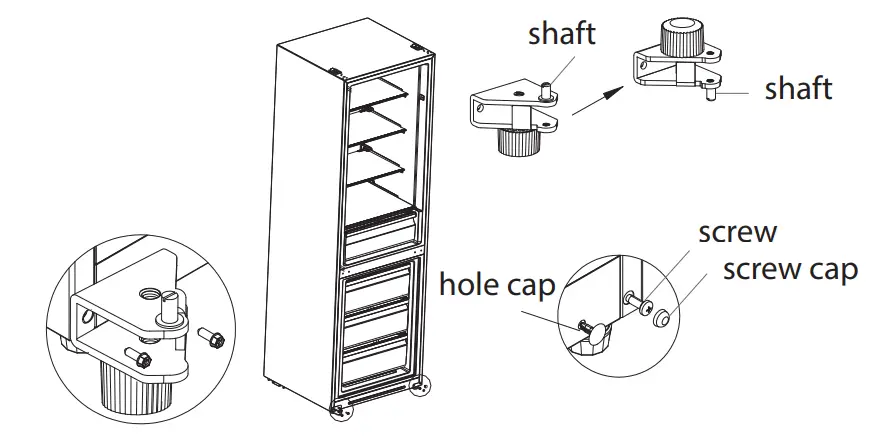 shaft
shaft
screw
screw cap
hole cap