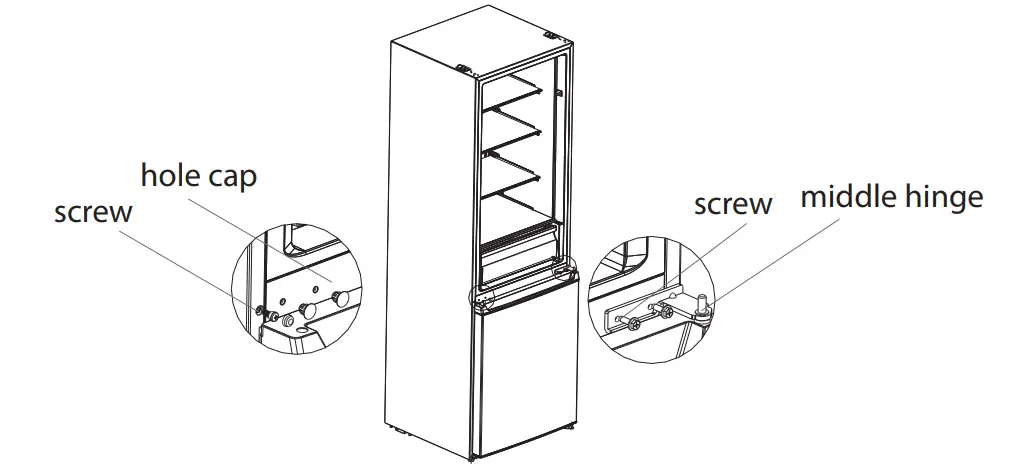 hole cap
screw
screw
middle hinge