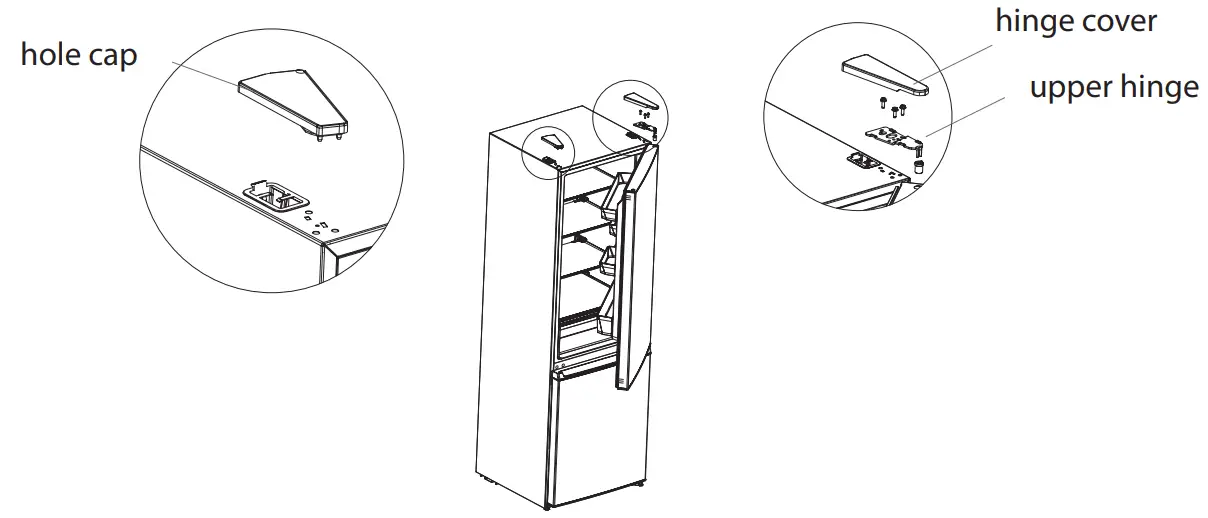 hole cap

hinge cover

upper hinge