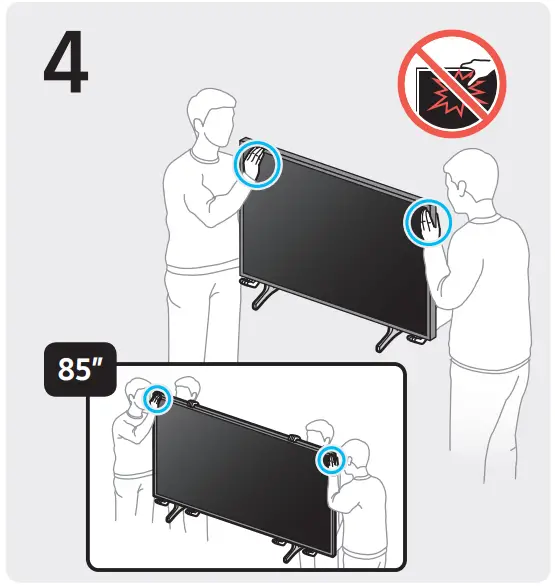 4

85"