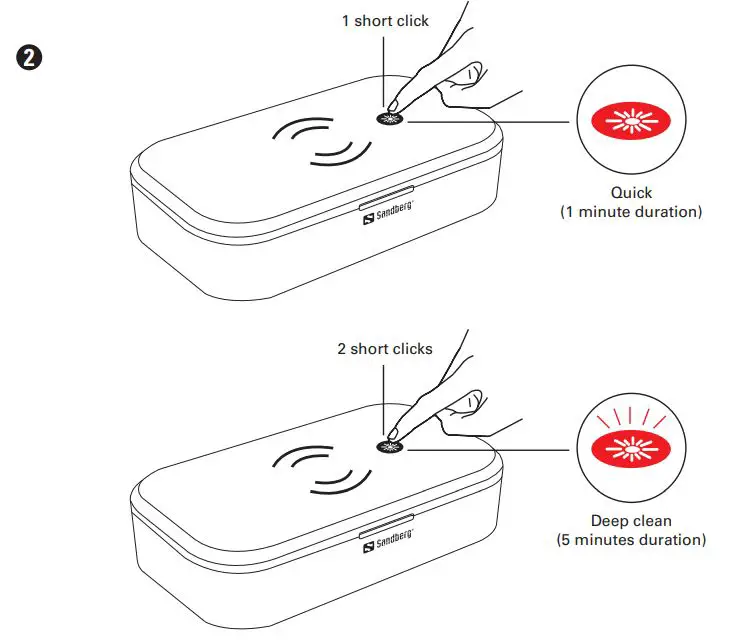 2

1 short click

Sandberg

Quick
(1 minute duration)

2 short clicks

Sandberg

Deep clean
(5 minutes duration)