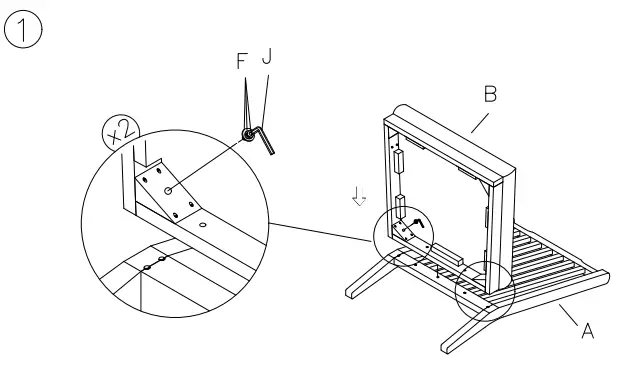 1

x2

F J

B

A