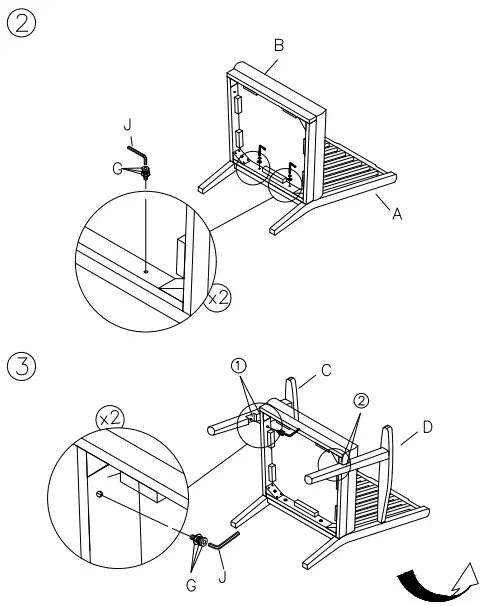 ②

B

J

G

A

x2

③

①

C

②

D

x2

G

J