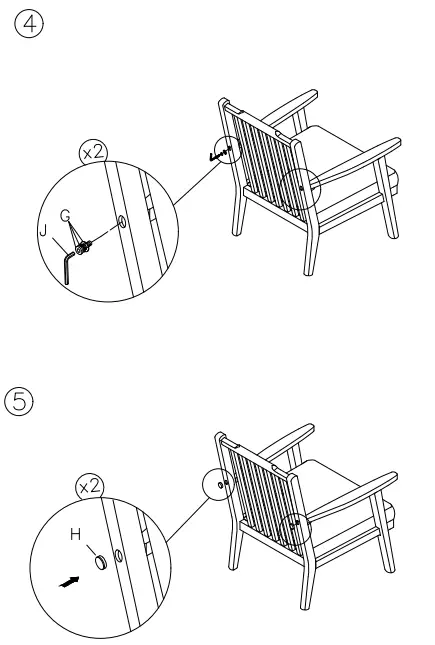 4

x2

G

J

5

x2

H