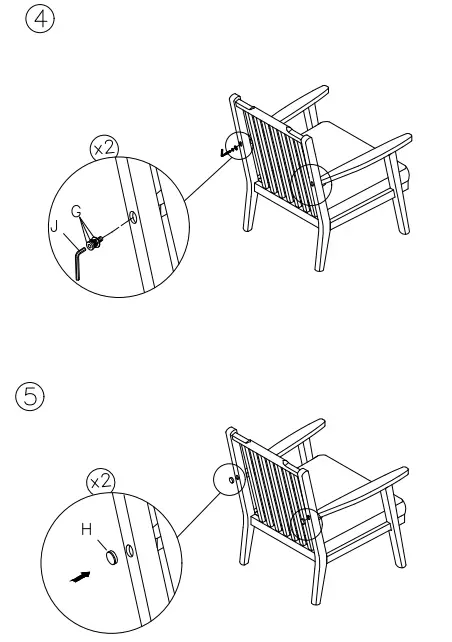 ④

x2

G

J

⑤

x2

H