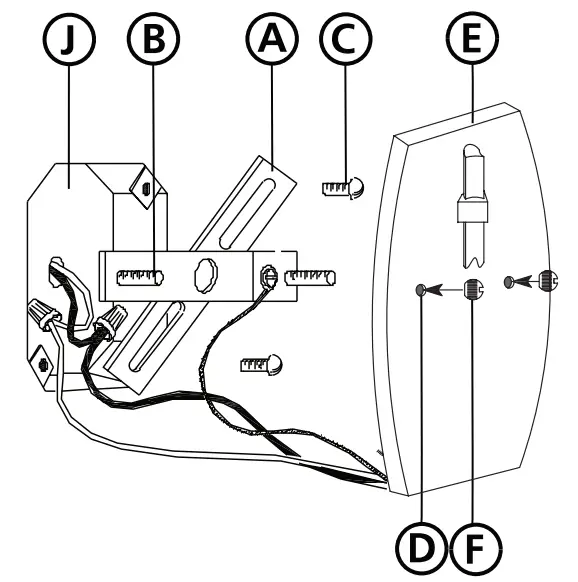 J
B
A
C
E
D
F